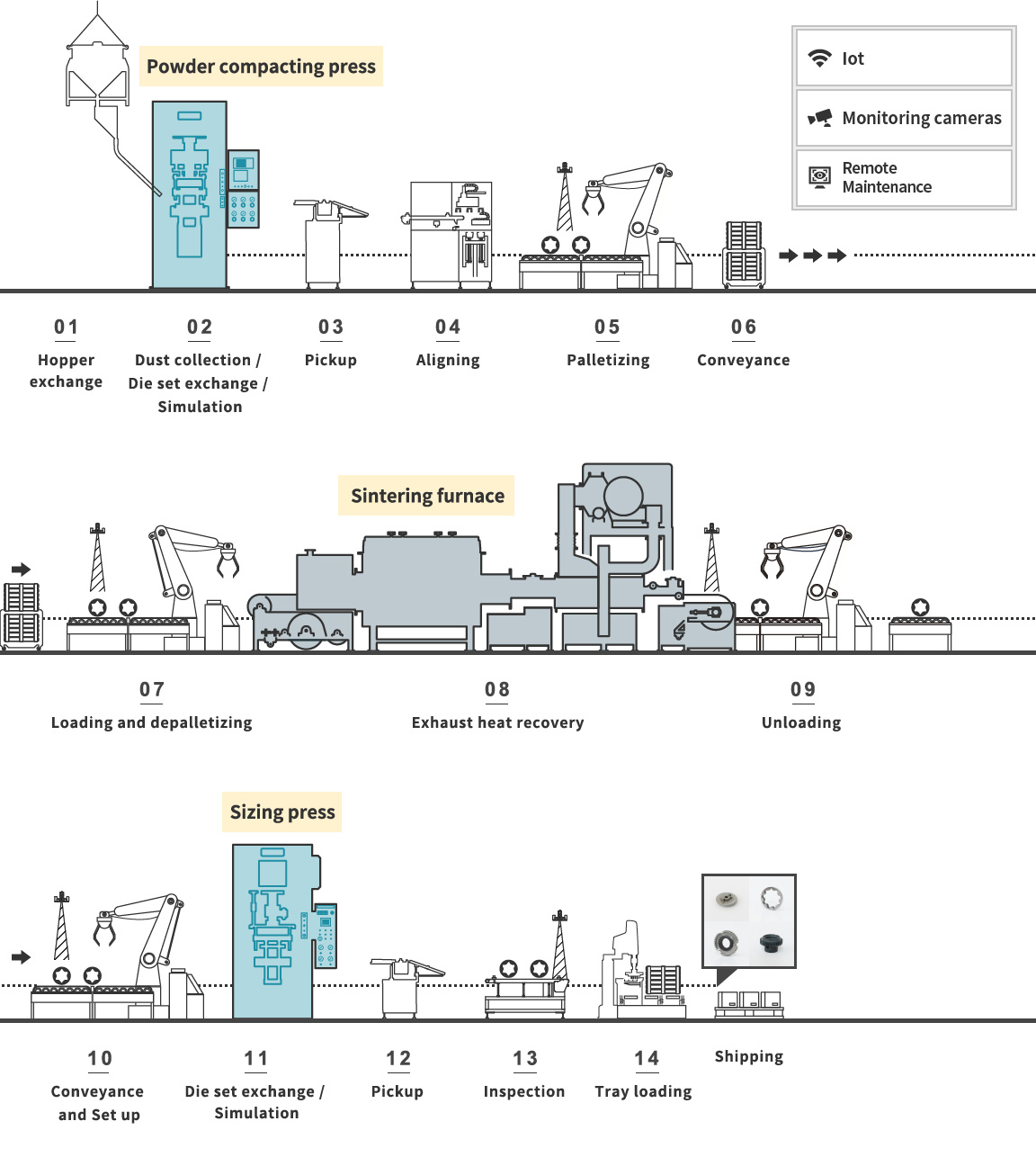 Powder compacting press

Iot

Monitoring cameras

Remote Maintenance

01
Hopper exchange

02
Dust collection / Die set exchange / Simulation

03
Pickup

04
Aligning

05
Palletizing

06
Conveyance

Sintering furnace

07
Loading and depalletizing

08
Exhaust heat recovery

09
Unloading

Sizing press

10
Conveyance and Set up

11
Die set exchange / Simulation

12
Pickup

13
Inspection

14
Tray loading

Shipping